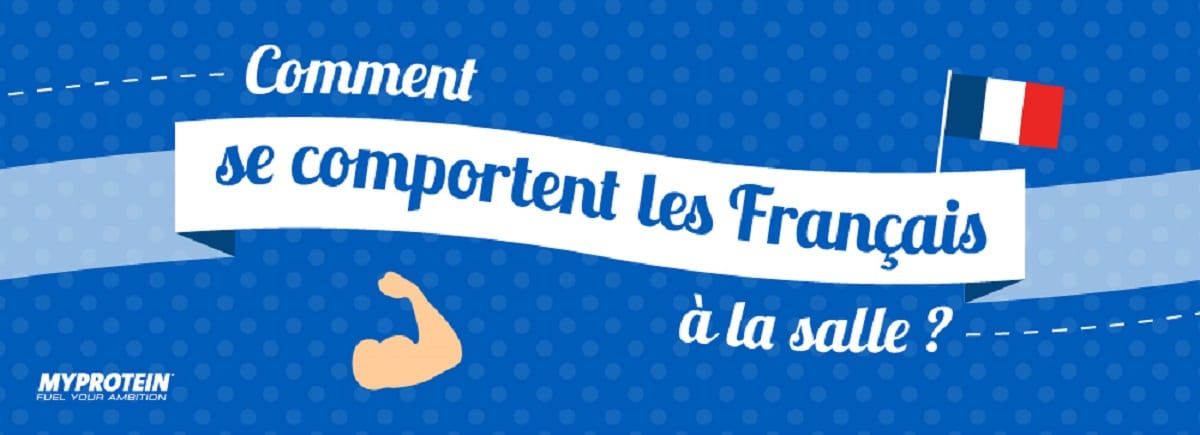 Comment
se comportent les Français
à la salle ?

MYPROTEIN
FUEL YOUR AMBITION